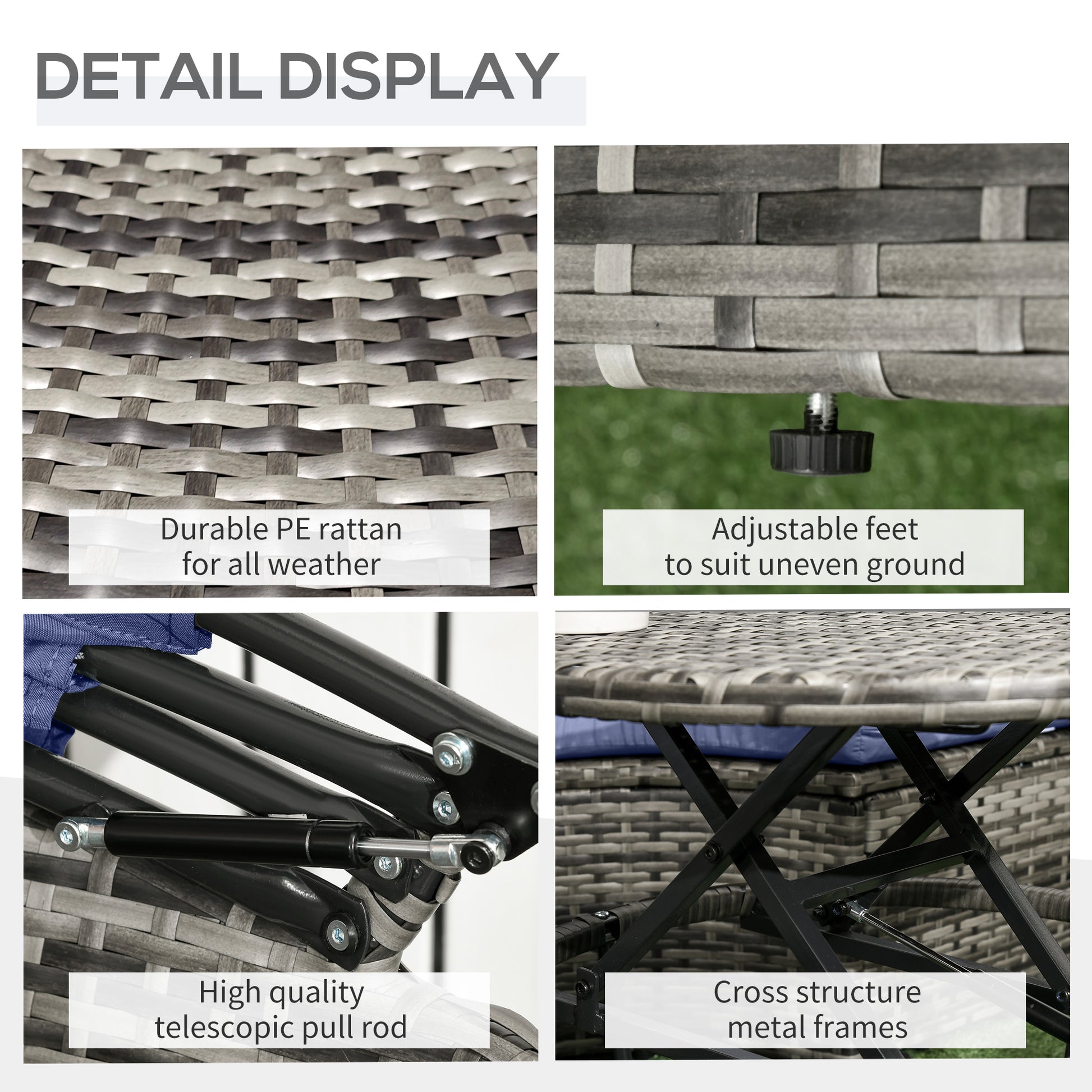 DETAIL DISPLAY

Durable PE rattan for all weather

Adjustable feet to suit uneven ground

High quality telescopic pull rod

Cross structure metal frames